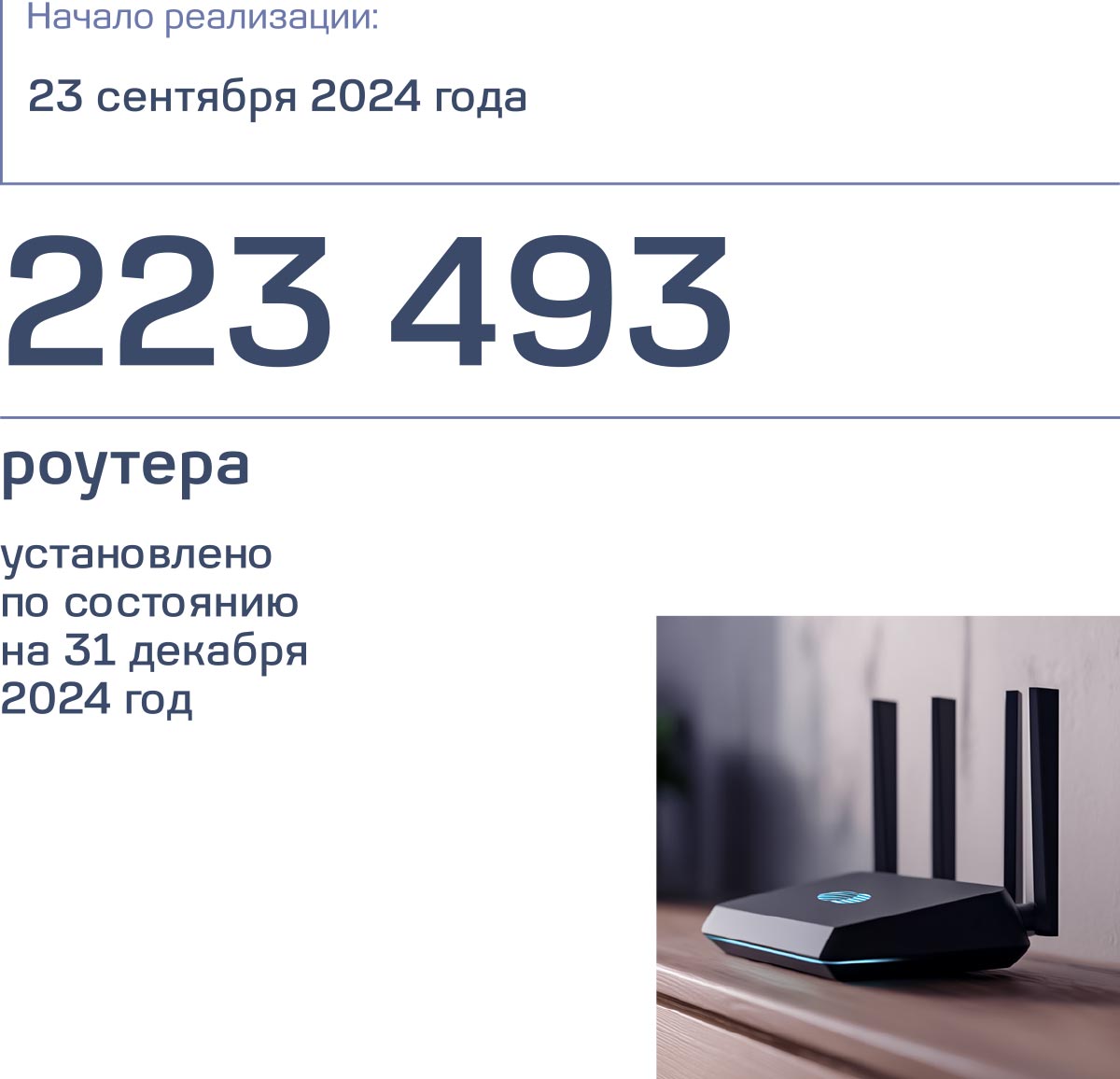 Начало реализации:

23 сентября 2024 года

223 493

роутера

установлено по состоянию на 31 декабря 2024 год