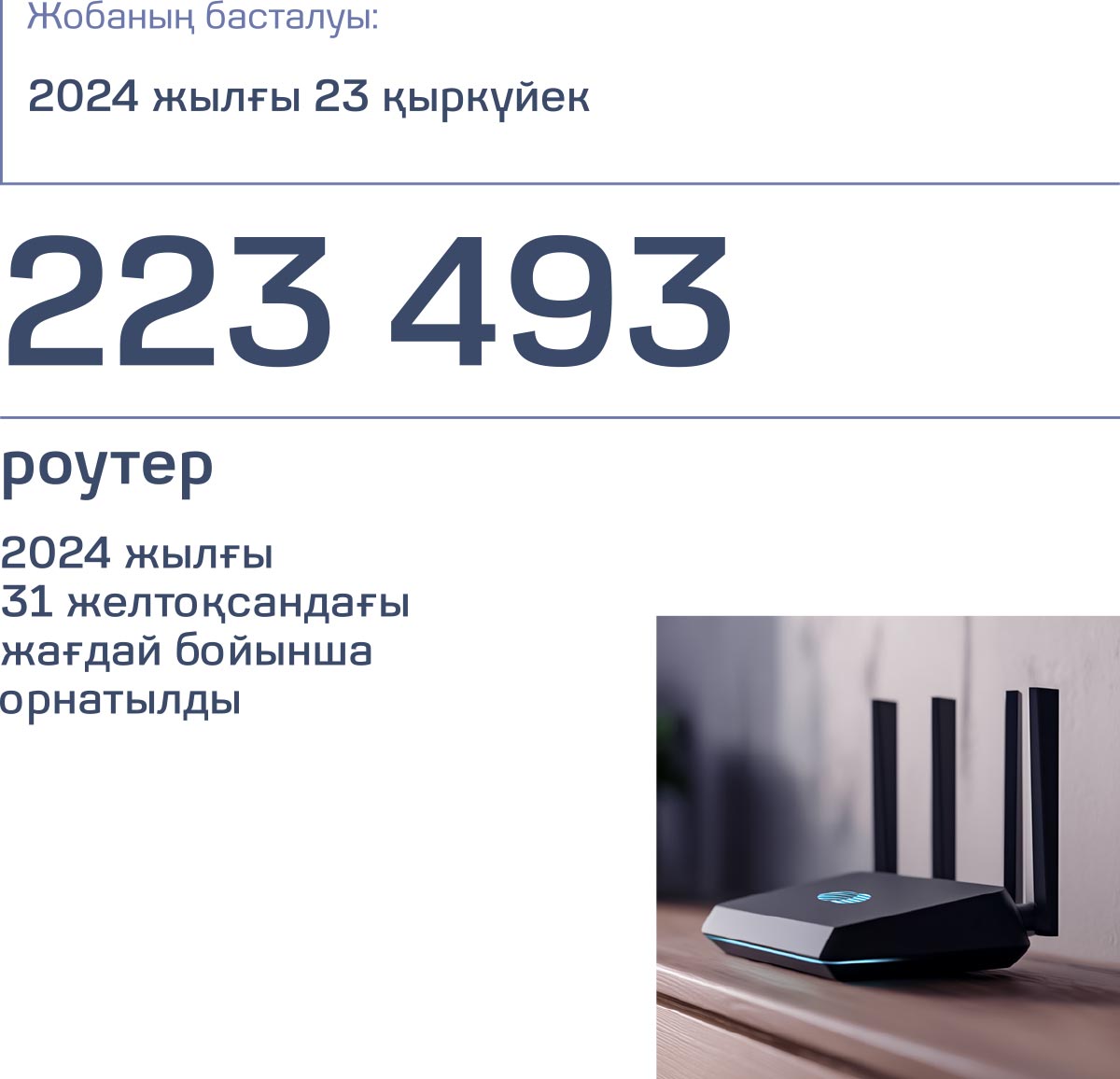 Жобаның басталуы:

2024 жылғы 23 қыркүйек

223 493

роутер

2024 жылғы 31 желтоқсандағы жағдай бойынша орнатылды