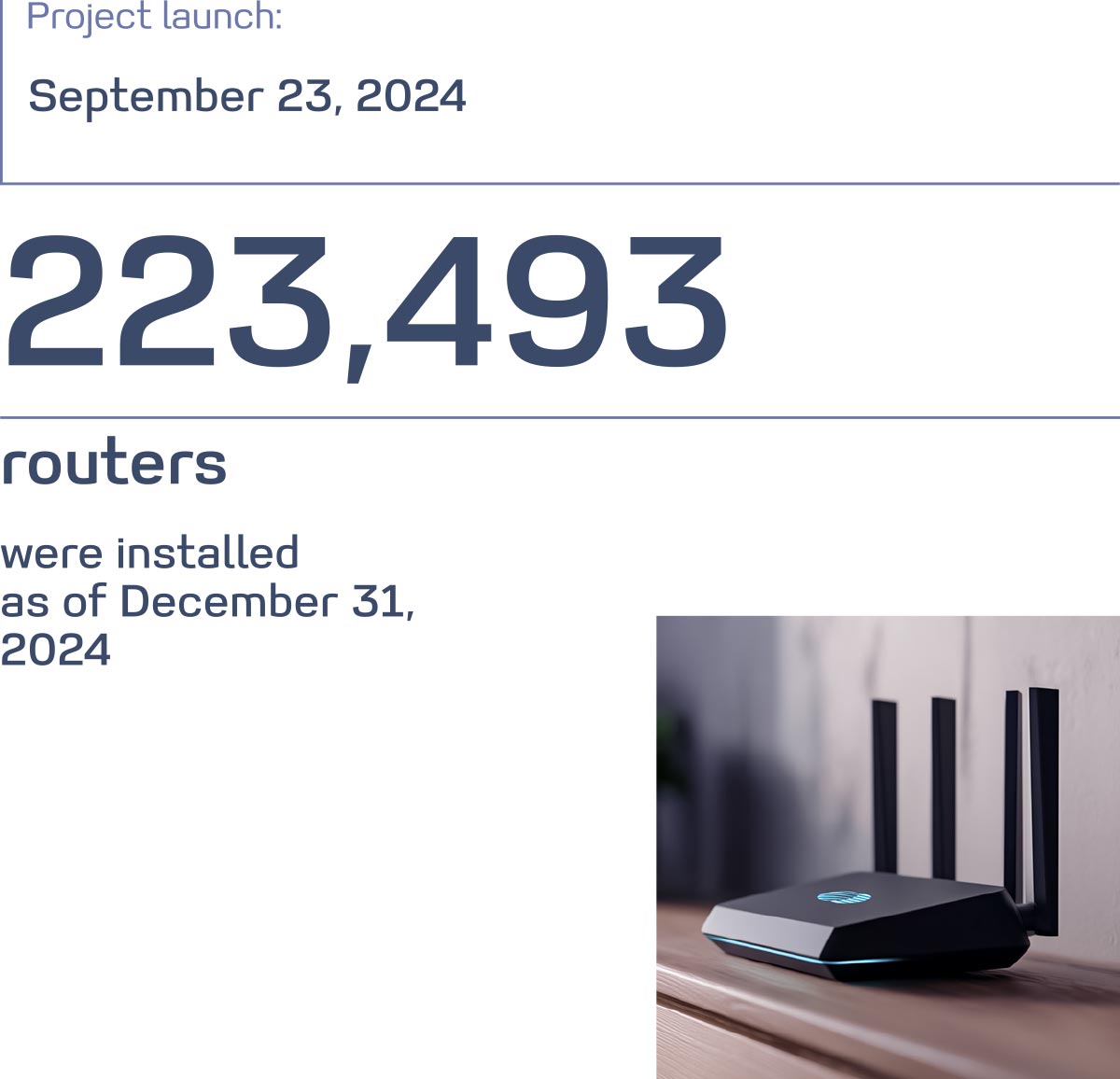 Project launch:

September 23, 2024

223,493

routers

were installed as of December 31, 2024