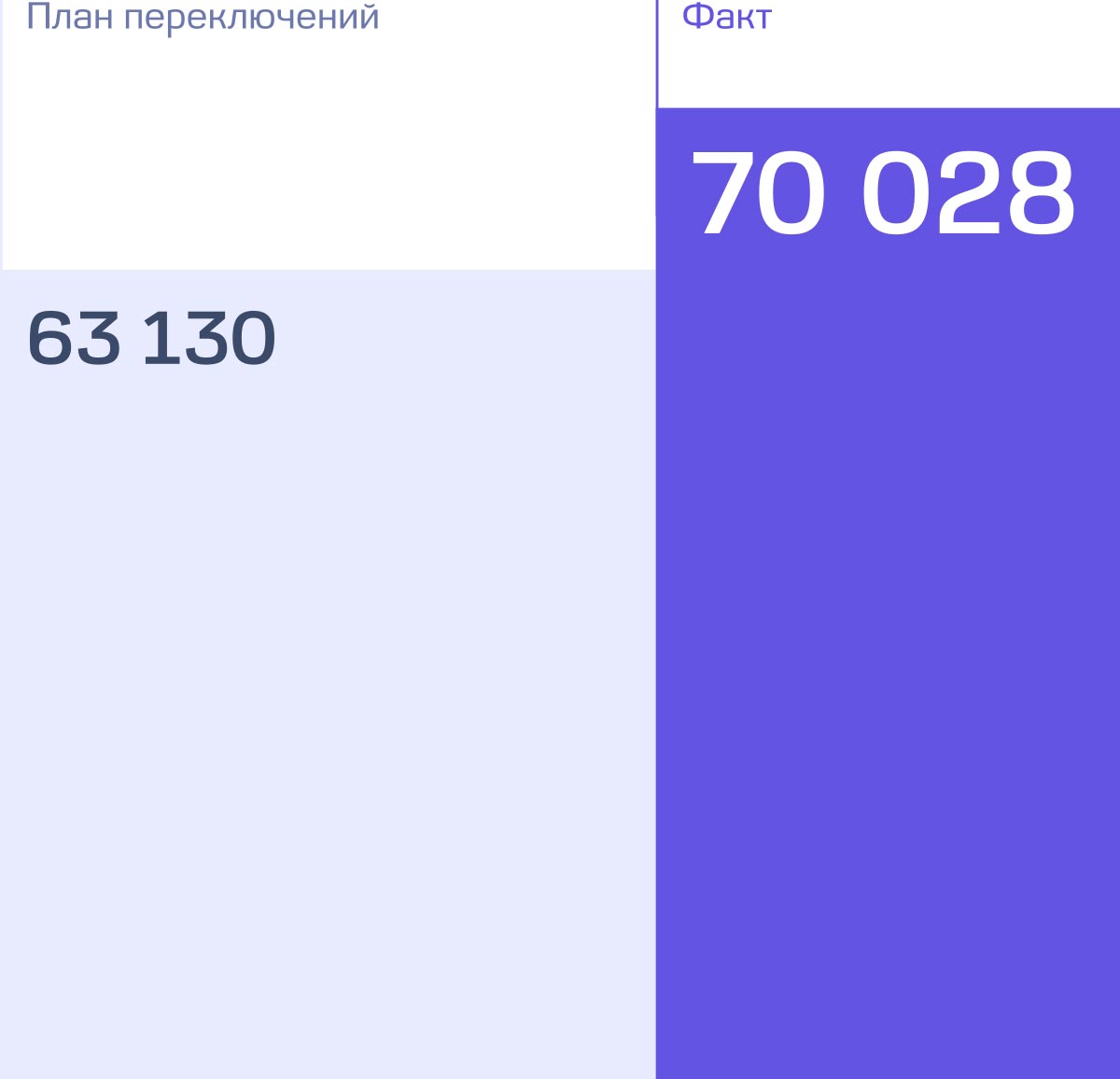 План переключений

63 130

Факт

70 028