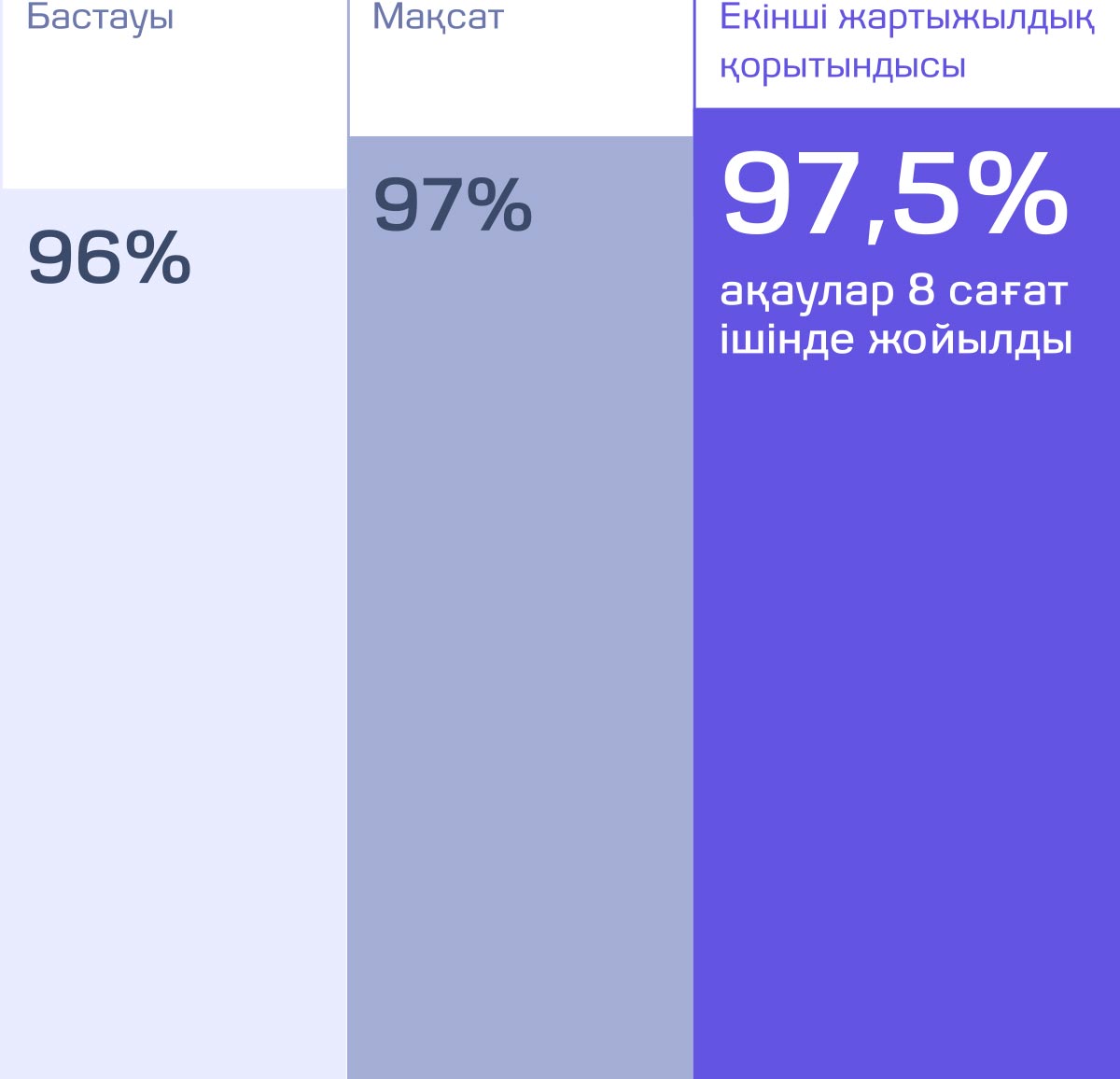 Бастауы

96%

Мақсат

97%

Екінші жартыжылдық қорытындысы

97,5%

ақаулар 8 сағат ішінде жойылды